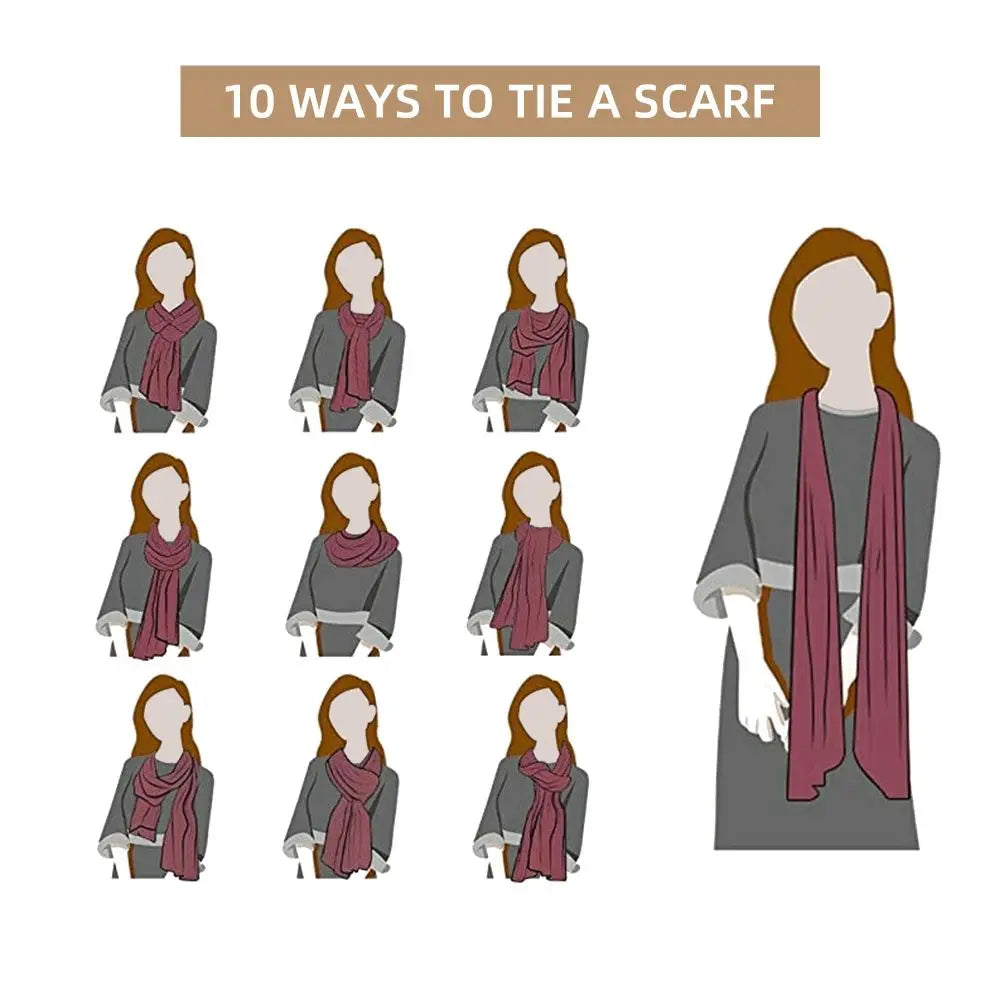 10 WAYS TO TIE A SCARF